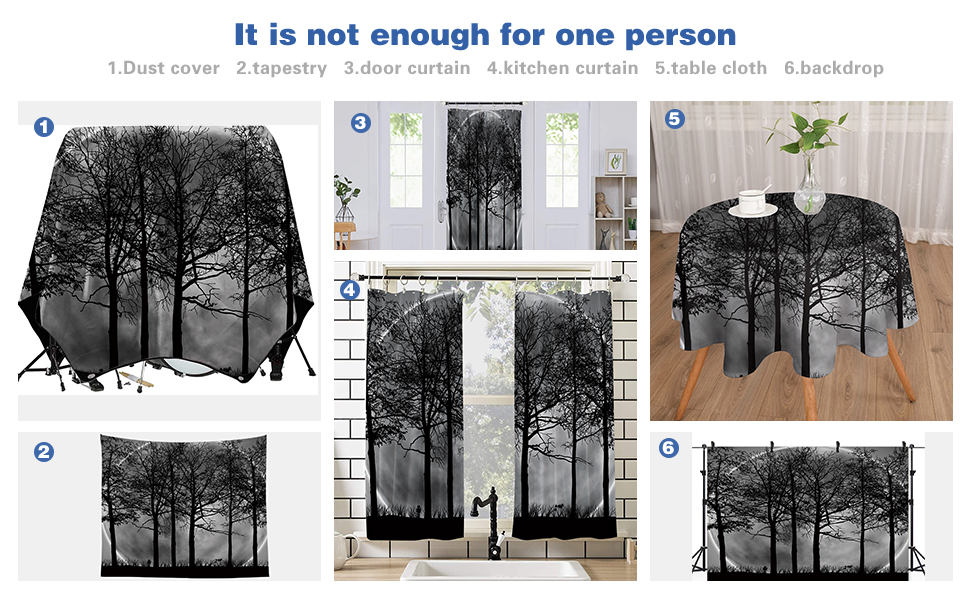 It is not enough for one person

1.Dust cover 2.tapestry 3.door curtain 4.kitchen curtain 5.table cloth 6.backdrop

1

3

5

4

2

6