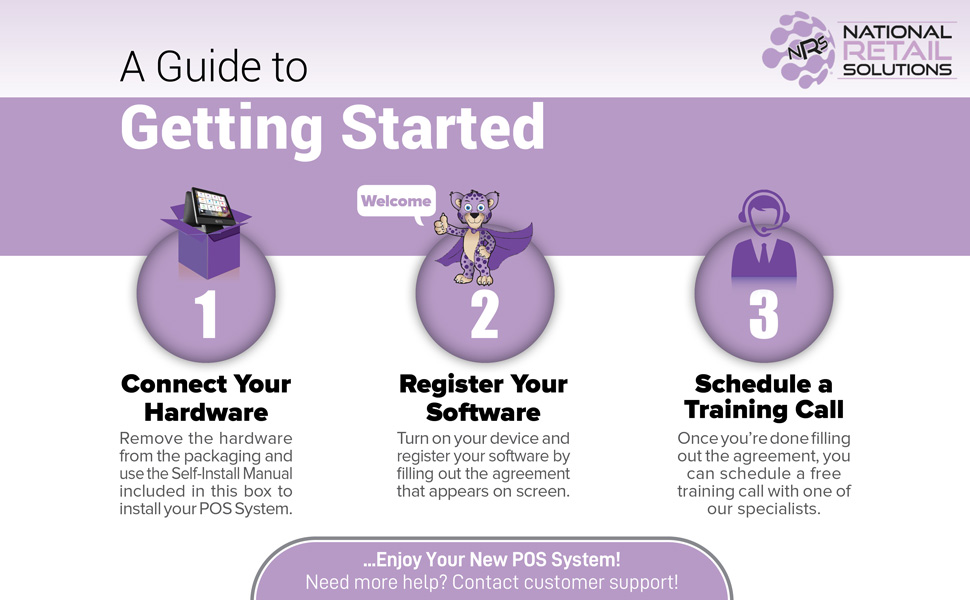 NRS NATIONAL RETAIL SOLUTIONS

A Guide to
Getting Started

Welcome

1
Connect Your Hardware
Remove the hardware from the packaging and use the Self-Install Manual included in this box to install your POS System.

2
Register Your Software
Turn on your device and register your software by filling out the agreement that appears on screen.

3
Schedule a Training Call
Once you're done filling out the agreement, you can schedule a free training call with one of our specialists.

...Enjoy Your New POS System!
Need more help? Contact customer support!