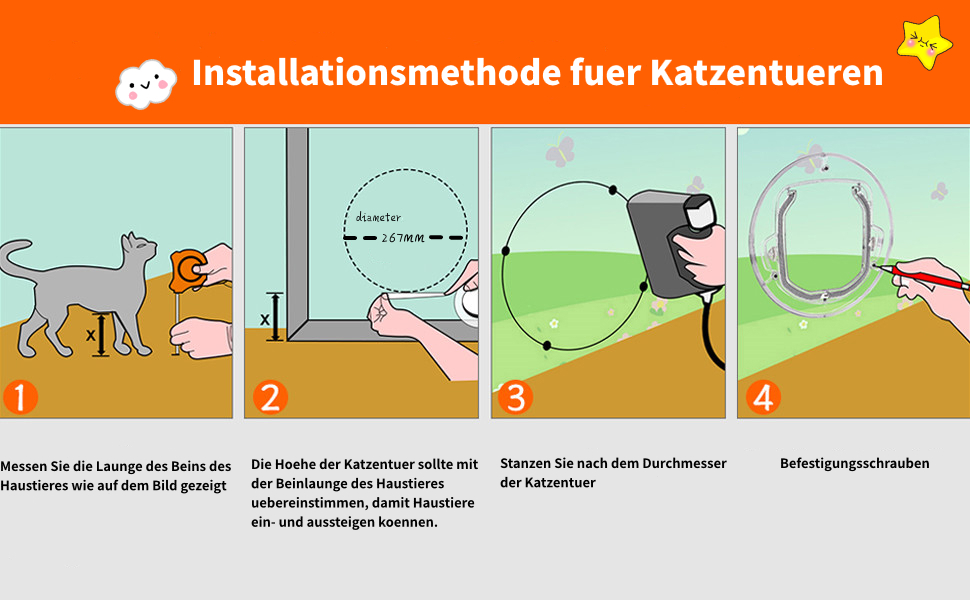 Installationsmethode fuer Katzentueren

X

1

diameter
267MM

X

2

3

4

Messen Sie die Launge des Beins des Haustieres wie auf dem Bild gezeigt

Die Hoehe der Katzentuer sollte mit der Beinlaunge des Haustieres uebereinstimmen, damit Haustiere ein- und aussteigen koennen.

Stanzen Sie nach dem Durchmesser der Katzentuer

Befestigungsschrauben