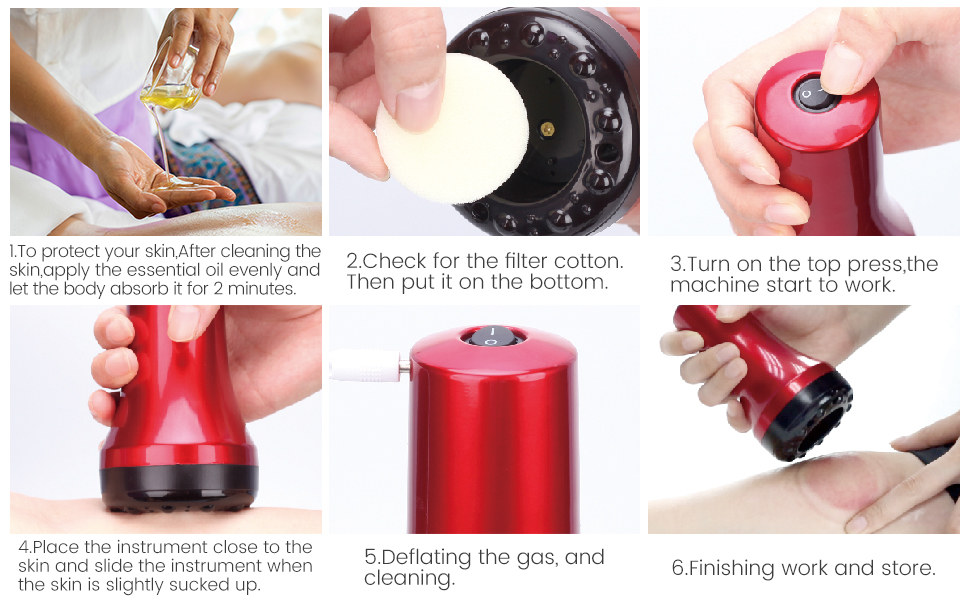 1.To protect your skin,After cleaning the skin,apply the essential oil evenly and let the body absorb it for 2 minutes.

2.Check for the filter cotton. Then put it on the bottom.

3.Turn on the top press,the machine start to work.

4.Place the instrument close to the skin and slide the instrument when the skin is slightly sucked up.

5.Deflating the gas, and cleaning.

6.Finishing work and store.