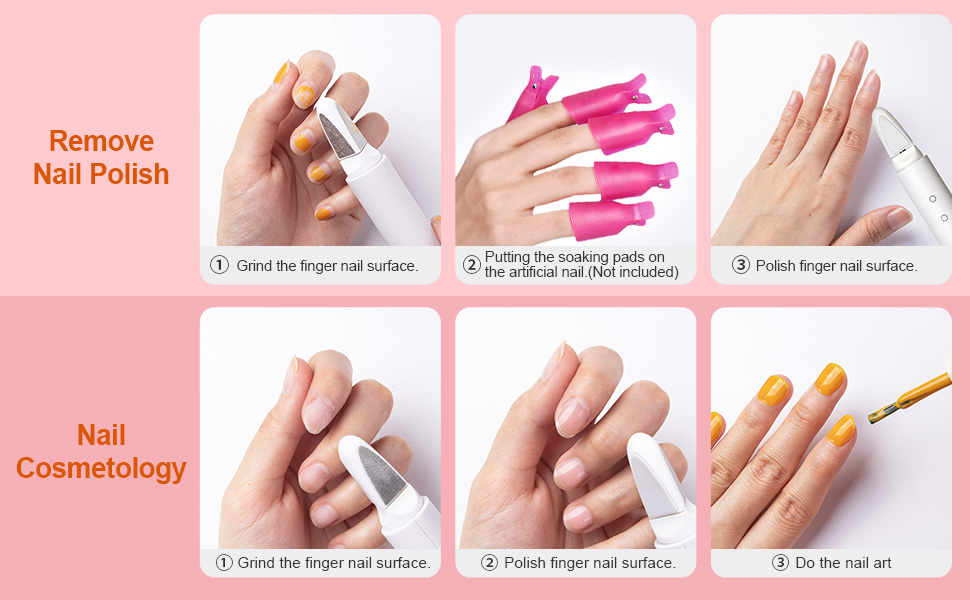 Remove Nail Polish

① Grind the finger nail surface.

② Putting the soaking pads on the artificial nail.(Not included)

③ Polish finger nail surface.

Nail Cosmetology

① Grind the finger nail surface.

② Polish finger nail surface.

③ Do the nail art