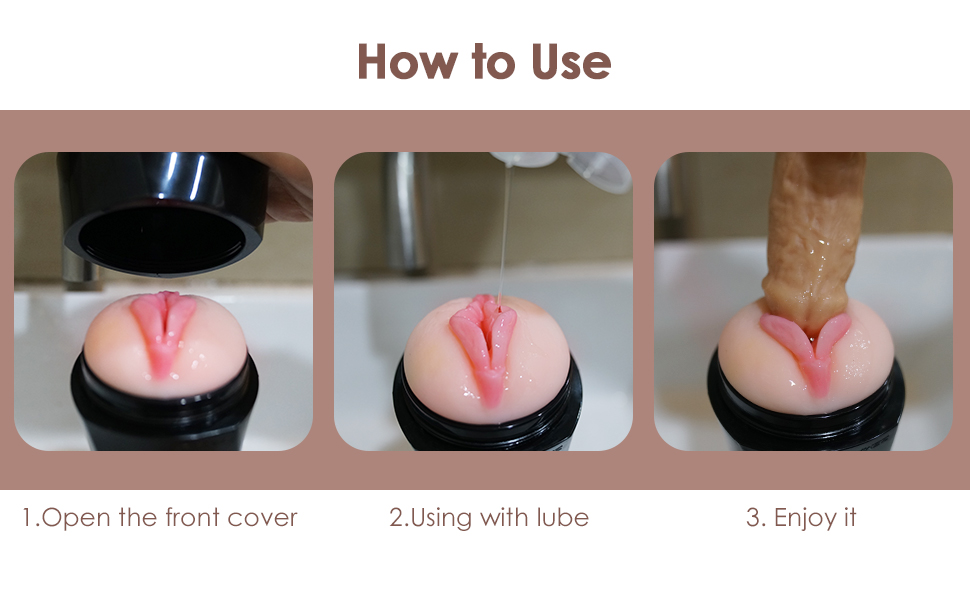 How to Use

1.Open the front cover

2.Using with lube

3. Enjoy it