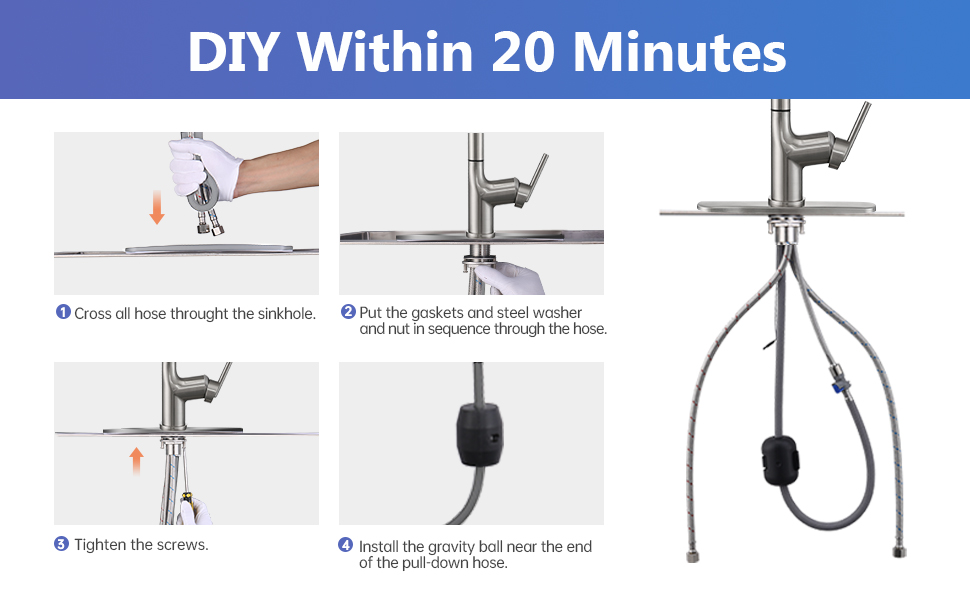 DIY Within 20 Minutes

1 Cross all hose throught the sinkhole.

2 Put the gaskets and steel washer and nut in sequence through the hose.

3 Tighten the screws.

4 Install the gravity ball near the end of the pull-down hose.