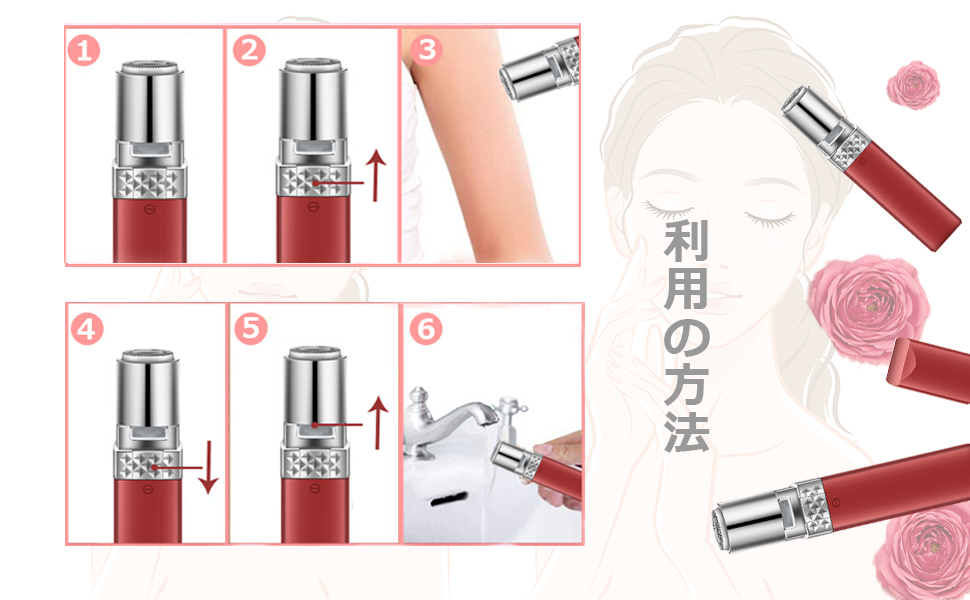 1
2
3
4
5
6
利用の方法