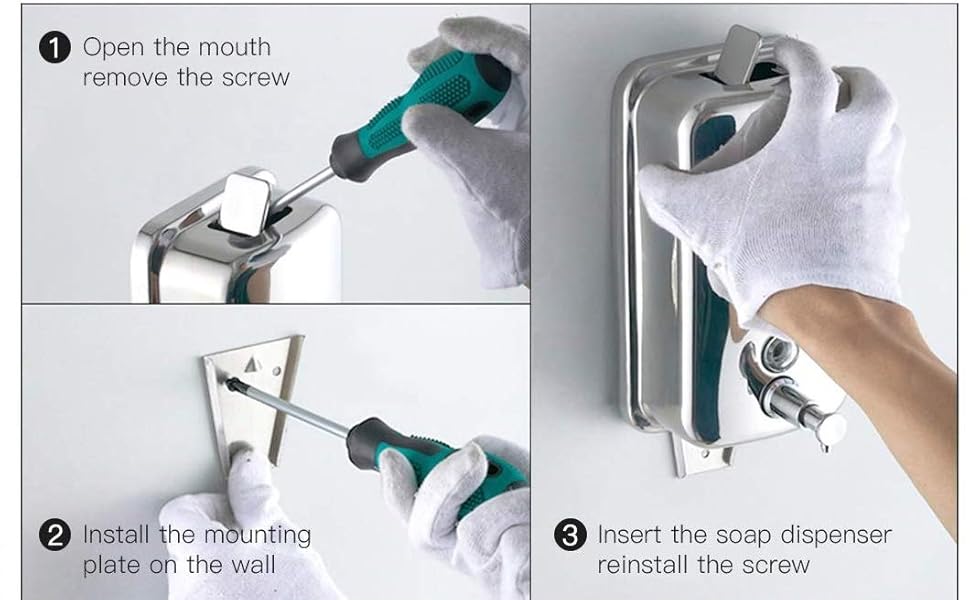 1 Open the mouth remove the screw

2 Install the mounting plate on the wall

3 Insert the soap dispenser reinstall the screw