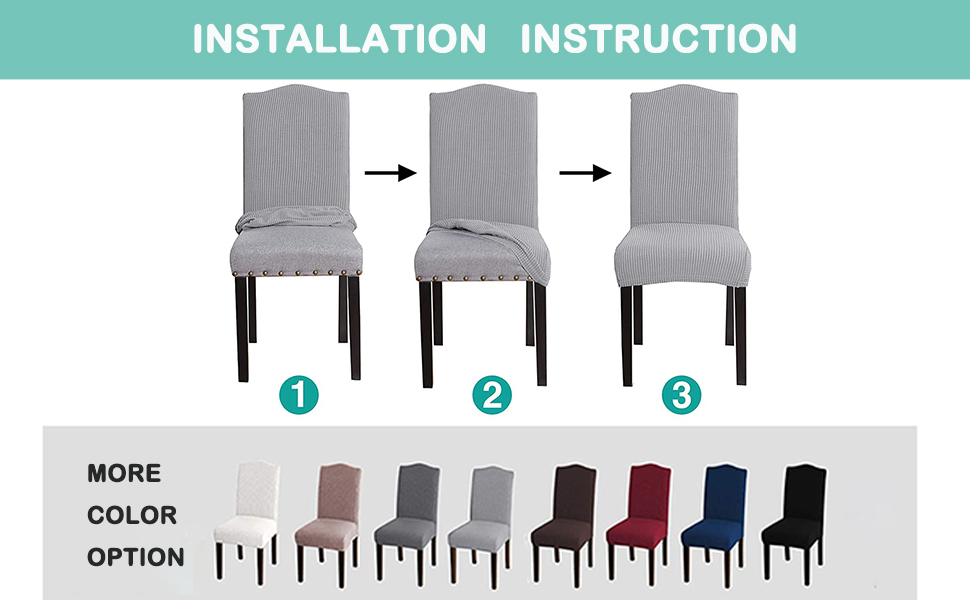 INSTALLATION INSTRUCTION

1

2

3

MORE COLOR OPTION