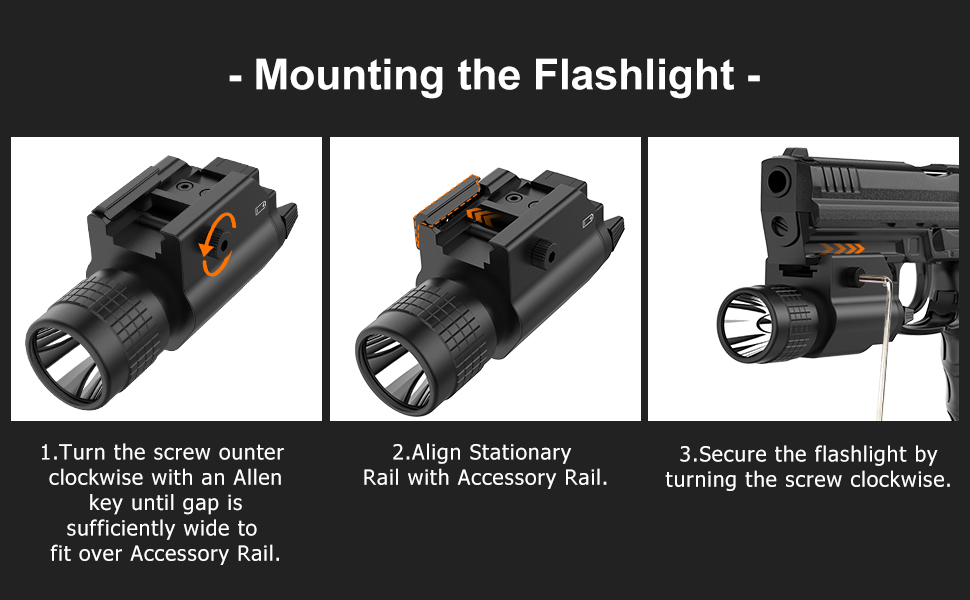 - Mounting the Flashlight -

1.Turn the screw ounter clockwise with an Allen key until gap is sufficiently wide to fit over Accessory Rail.

2.Align Stationary Rail with Accessory Rail.

3.Secure the flashlight by turning the screw clockwise.