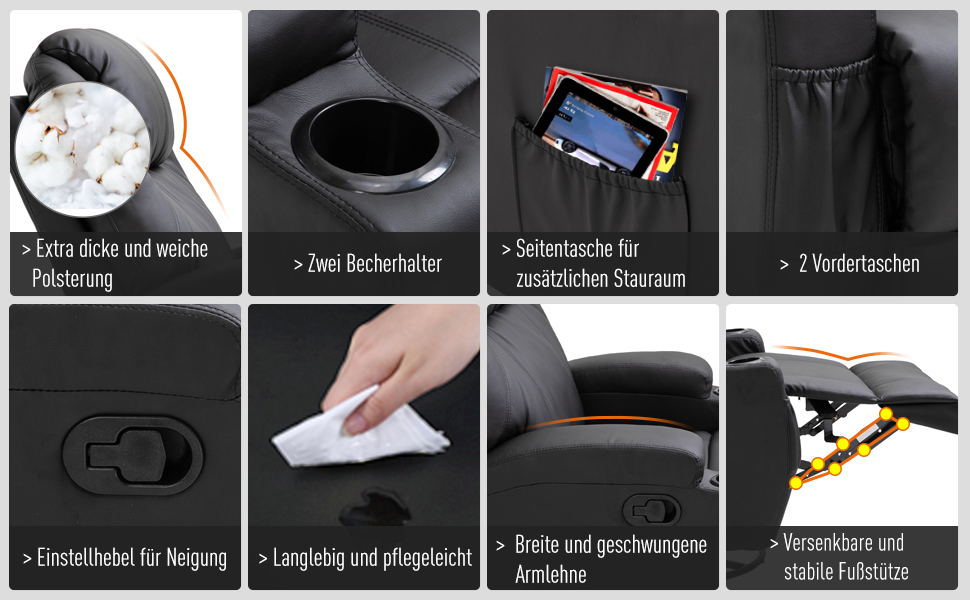 > Extra dicke und weiche Polsterung

> Zwei Becherhalter

> Seitentasche für zusätzlichen Stauraum

> 2 Vordertaschen

> Einstellhebel für Neigung

> Langlebig und pflegeleicht

> Breite und geschwungene Armlehne

> Versenkbare und stabile Fußstütze