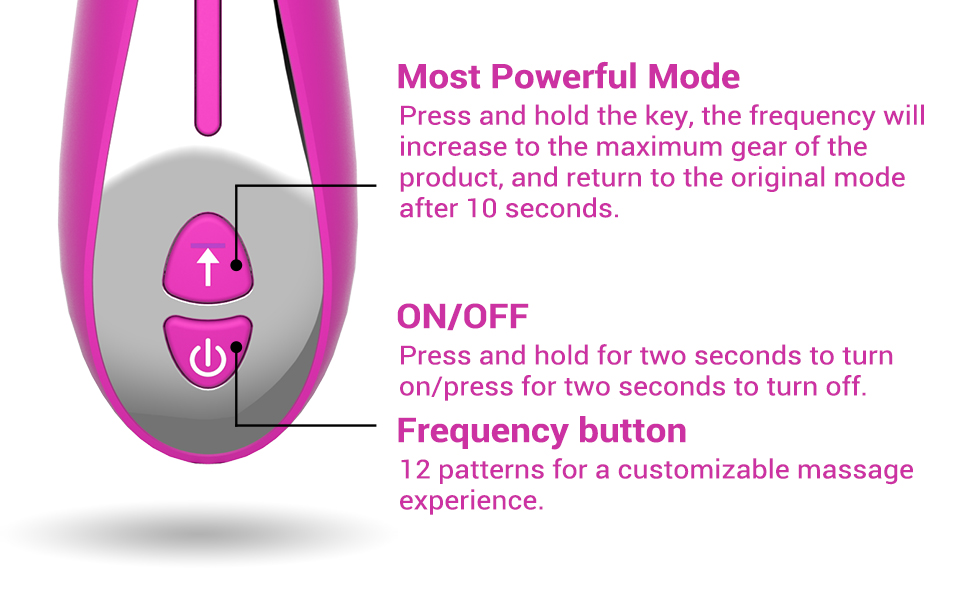 Most Powerful Mode
Press and hold the key, the frequency will increase to the maximum gear of the product, and return to the original mode after 10 seconds.

ON/OFF
Press and hold for two seconds to turn on/press for two seconds to turn off.

Frequency button
12 patterns for a customizable massage experience.