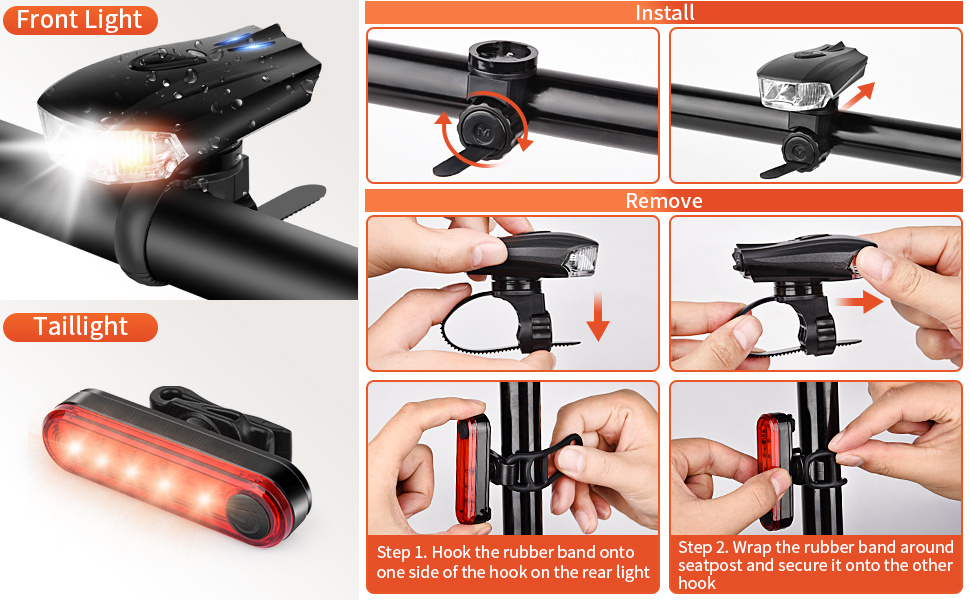 Front Light

Taillight

Install

Remove

Step 1. Hook the rubber band onto one side of the hook on the rear light

Step 2. Wrap the rubber band around seatpost and secure it onto the other hook