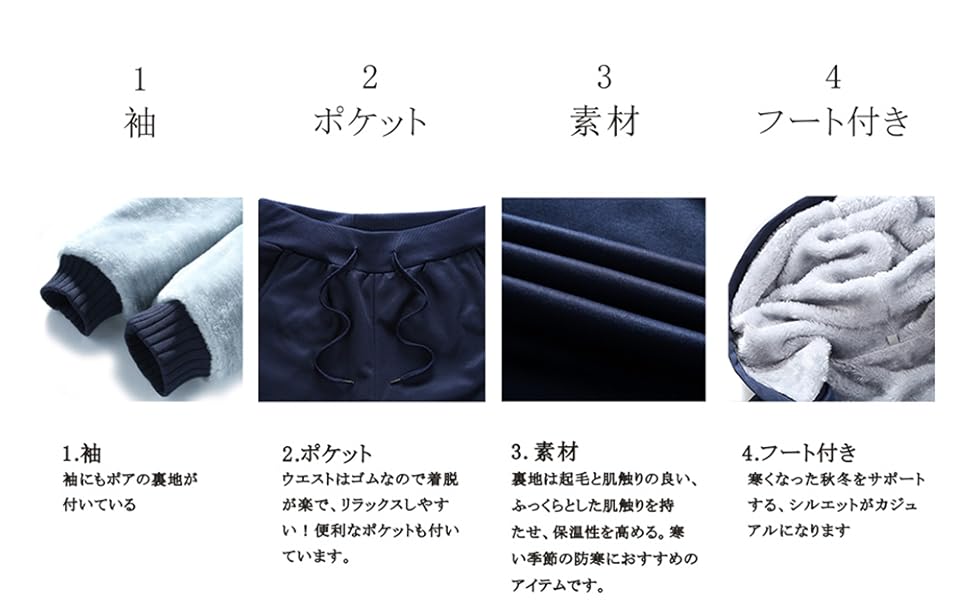 1
袖

2
ポケット

3
素材

4
フート付き

1.袖
袖にもボアの裏地が付いている

2.ポケット
ウエストはゴムなので着脱が楽で、リラックスしやすい！便利なポケットも付いています。

3.素材
裏地は起毛と肌触りの良い、ふっくらとした肌触りを持たせ、保温性を高める。寒い季節の防寒におすすめのアイテムです。

4.フート付き
寒くなった秋冬をサポートする、シルエットがカジュアルになります