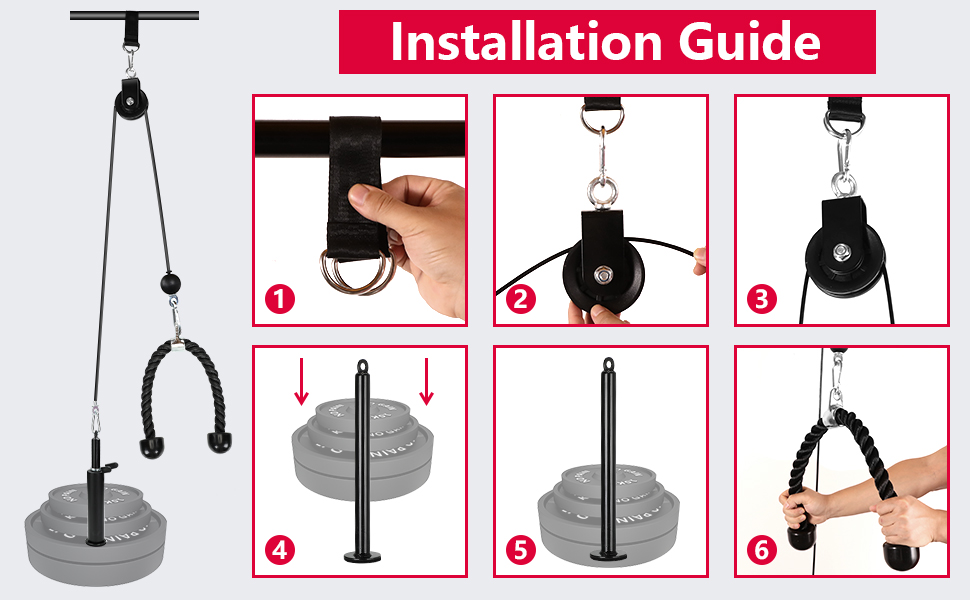 Installation Guide

1

2

3

4

5

6