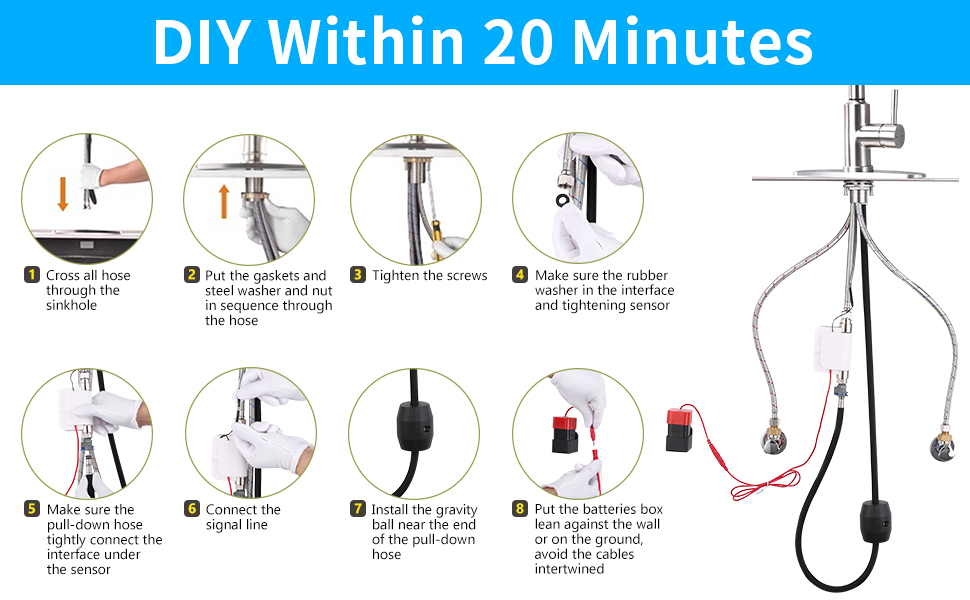 DIY Within 20 Minutes

1 Cross all hose through the sinkhole

2 Put the gaskets and steel washer and nut in sequence through the hose

3 Tighten the screws

4 Make sure the rubber washer in the interface and tightening sensor

5 Make sure the pull-down hose tightly connect the interface under the sensor

6 Connect the signal line

7 Install the gravity ball near the end of the pull-down hose

8 Put the batteries box lean against the wall or on the ground, avoid the cables intertwined