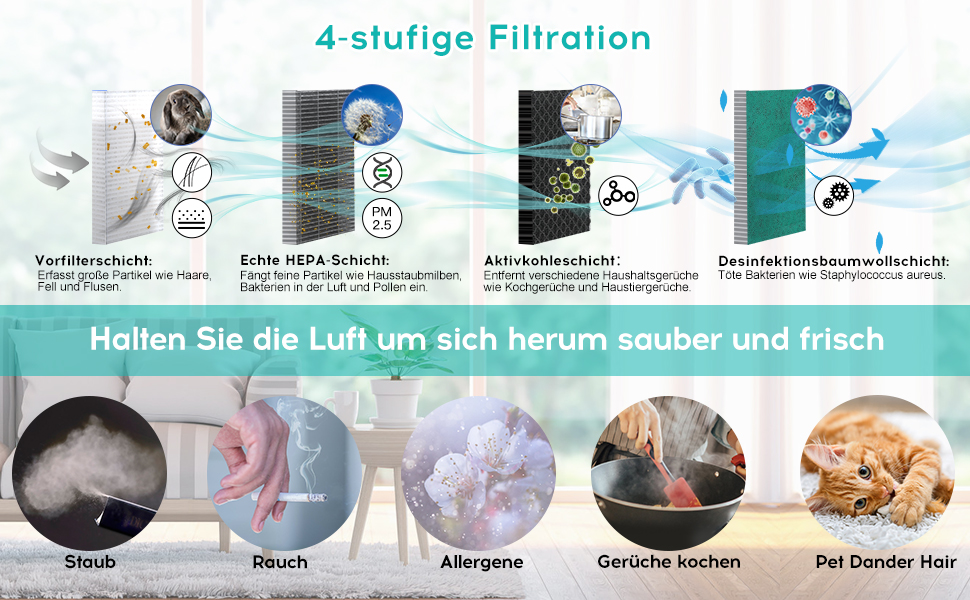 4-stufige Filtration

PM 2.5

Vorfilterschicht:
Erfasst große Partikel wie Haare, Fell und Flusen.

Echte HEPA-Schicht:
Fängt feine Partikel wie Hausstaubmilben, Bakterien in der Luft und Pollen ein.

Aktivkohleschicht:
Entfernt verschiedene Haushaltsgerüche wie Kochgerüche und Haustiergerüche.

Desinfektionsbaumwollschicht:
Töte Bakterien wie Staphylococcus aureus.

Halten Sie die Luft um sich herum sauber und frisch

Staub

Rauch

Allergene

Gerüche kochen

Pet Dander Hair