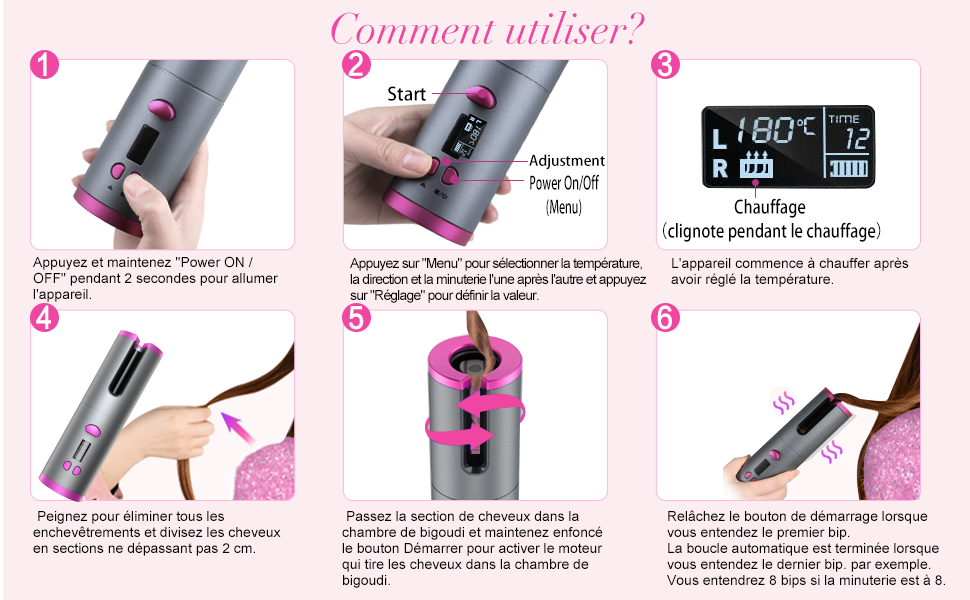 Comment utiliser?

1

Appuyez et maintenez "Power ON / OFF" pendant 2 secondes pour allumer l'appareil.

2

Start
Adjustment
Power On/Off
(Menu)

Appuyez sur "Menu" pour sélectionner la température, la direction et la minuterie l'une après l'autre et appuyez sur "Réglage" pour définir la valeur.

3

L 180°C TIME
12
R

Chauffage
(clignote pendant le chauffage)

L'appareil commence à chauffer après avoir réglé la température.

4

Peignez pour éliminer tous les enchevêtrements et divisez les cheveux en sections ne dépassant pas 2 cm.

5

Passez la section de cheveux dans la chambre de bigoudi et maintenez enfoncé le bouton Démarrer pour activer le moteur qui tire les cheveux dans la chambre de bigoudi.

6

Relâchez le bouton de démarrage lorsque vous entendez le premier bip.
La boucle automatique est terminée lorsque vous entendez le dernier bip. par exemple. Vous entendrez 8 bips si la minuterie est à 8.