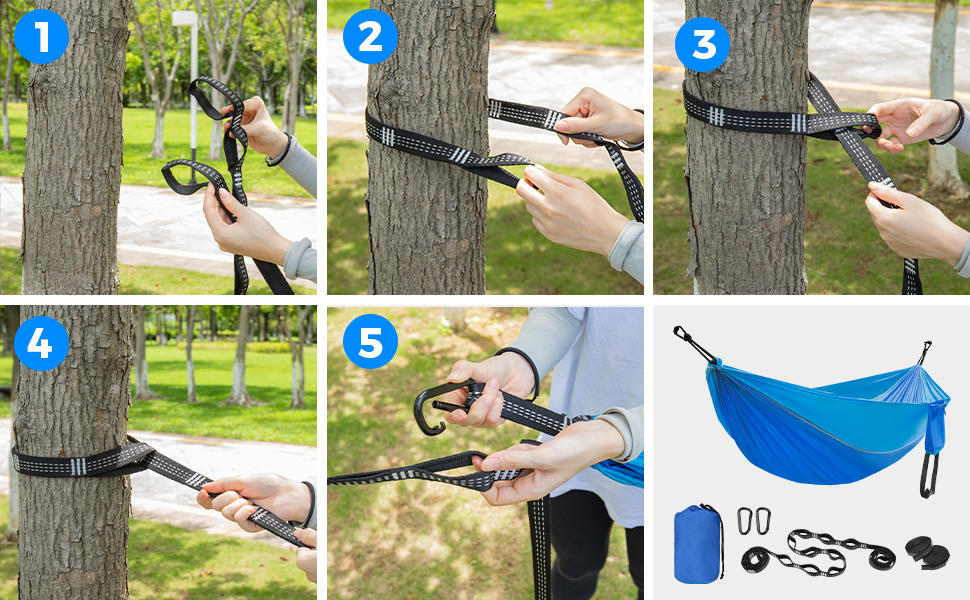 1

2

3

4

5