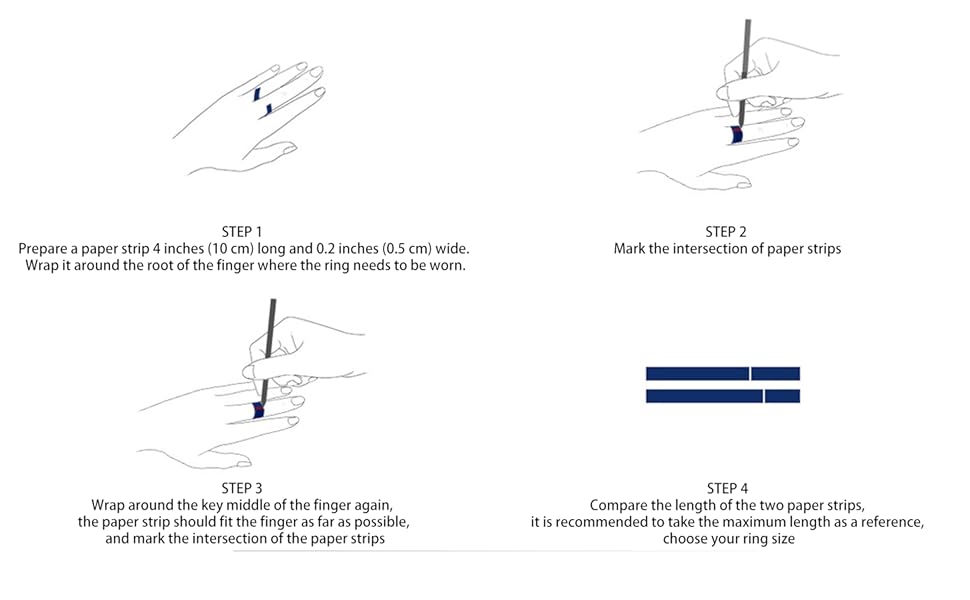 STEP 1
Prepare a paper strip 4 inches (10 cm) long and 0.2 inches (0.5 cm) wide. Wrap it around the root of the finger where the ring needs to be worn.

STEP 2
Mark the intersection of paper strips

STEP 3
Wrap around the key middle of the finger again, the paper strip should fit the finger as far as possible, and mark the intersection of the paper strips

STEP 4
Compare the length of the two paper strips, it is recommended to take the maximum length as a reference, choose your ring size