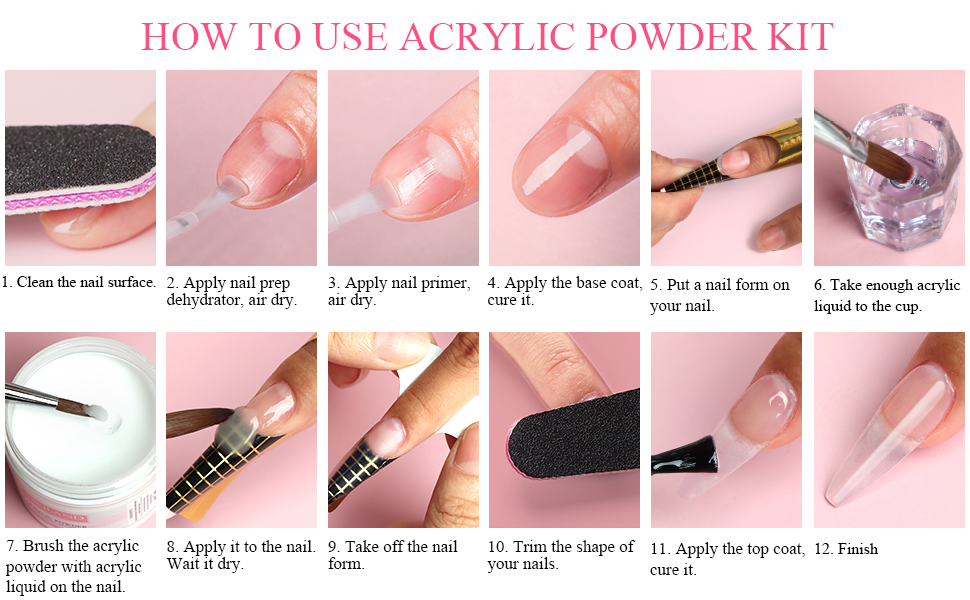 HOW TO USE ACRYLIC POWDER KIT

1. Clean the nail surface.

2. Apply nail prep dehydrator, air dry.

3. Apply nail primer, air dry.

4. Apply the base coat, cure it.

5. Put a nail form on your nail.

6. Take enough acrylic liquid to the cup.

7. Brush the acrylic powder with acrylic liquid on the nail.

8. Apply it to the nail. Wait it dry.

9. Take off the nail form.

10. Trim the shape of your nails.

11. Apply the top coat, cure it.

12. Finish