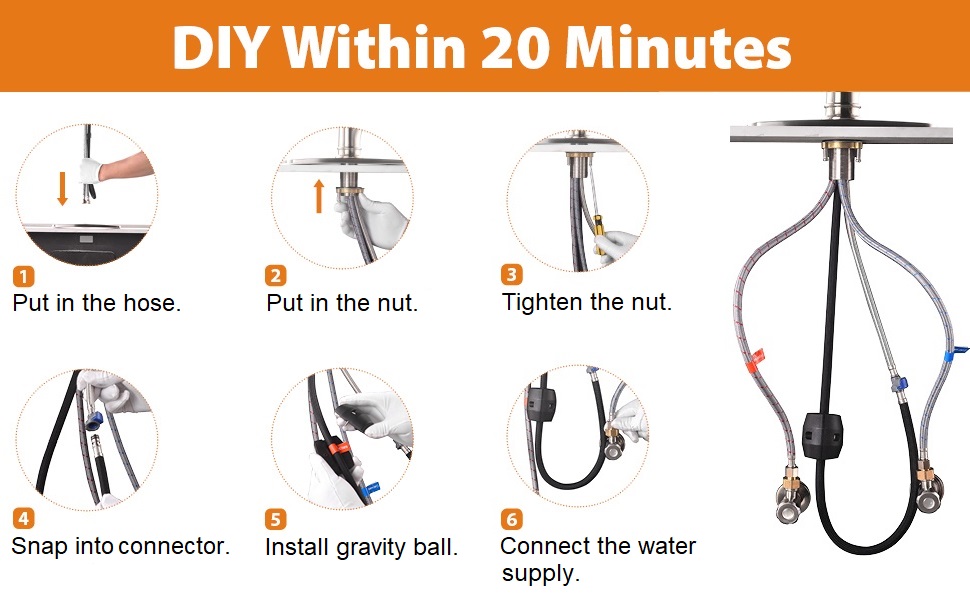 DIY Within 20 Minutes

1
Put in the hose.

2
Put in the nut.

3
Tighten the nut.

4
Snap into connector.

5
Install gravity ball.

6
Connect the water supply.