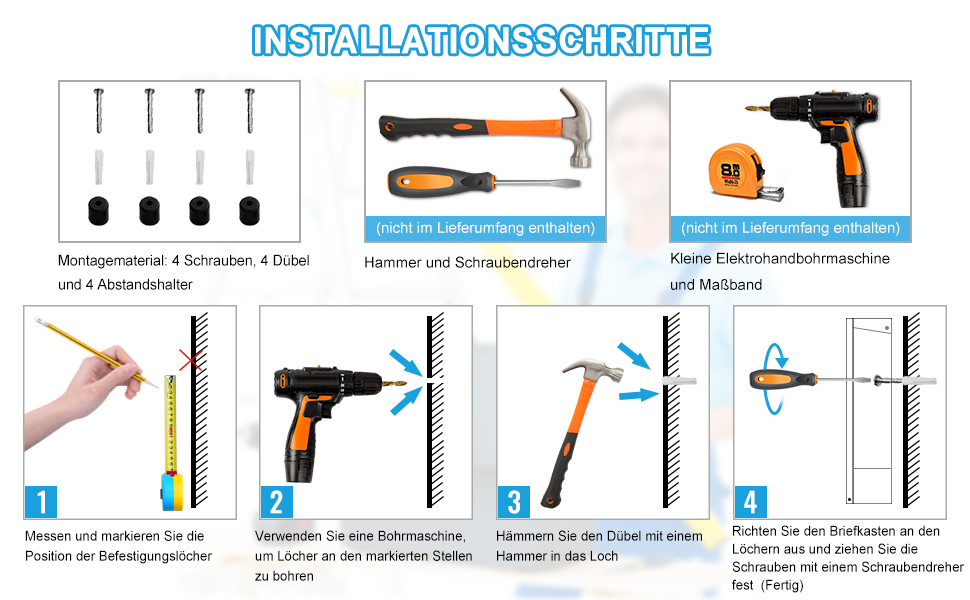 INSTALLATIONSSCHRITTE

Montagematerial: 4 Schrauben, 4 Dübel und 4 Abstandshalter

(nicht im Lieferumfang enthalten)

Hammer und Schraubendreher

8m

(nicht im Lieferumfang enthalten)

Kleine Elektrohandbohrmaschine und Maßband

1

Messen und markieren Sie die Position der Befestigungslöcher

2

Verwenden Sie eine Bohrmaschine, um Löcher an den markierten Stellen zu bohren

3

Hämmern Sie den Dübel mit einem Hammer in das Loch

4

Richten Sie den Briefkasten an den Löchern aus und ziehen Sie die Schrauben mit einem Schraubendreher fest (Fertig)