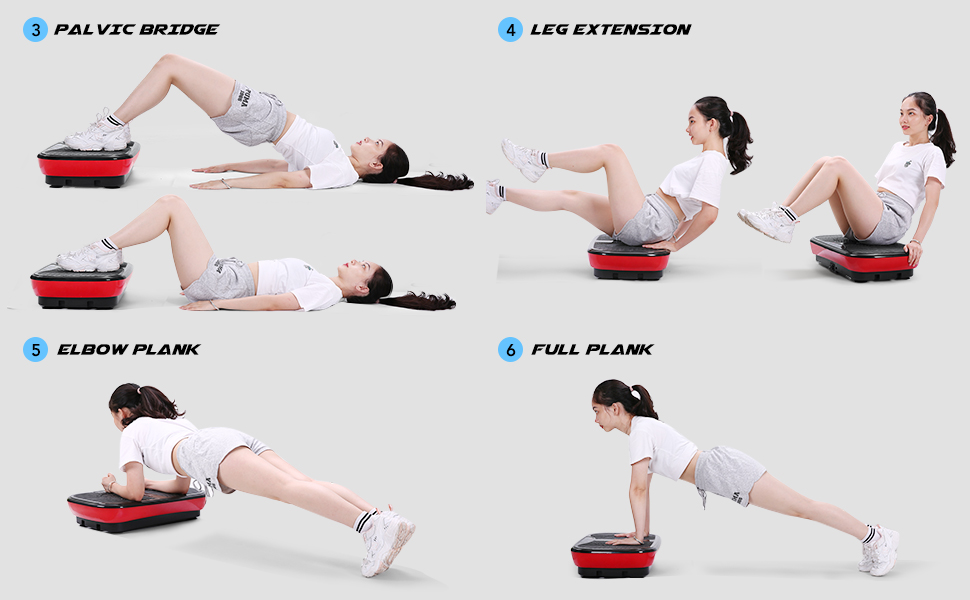 3 PALVIC BRIDGE

4 LEG EXTENSION

5 ELBOW PLANK

6 FULL PLANK