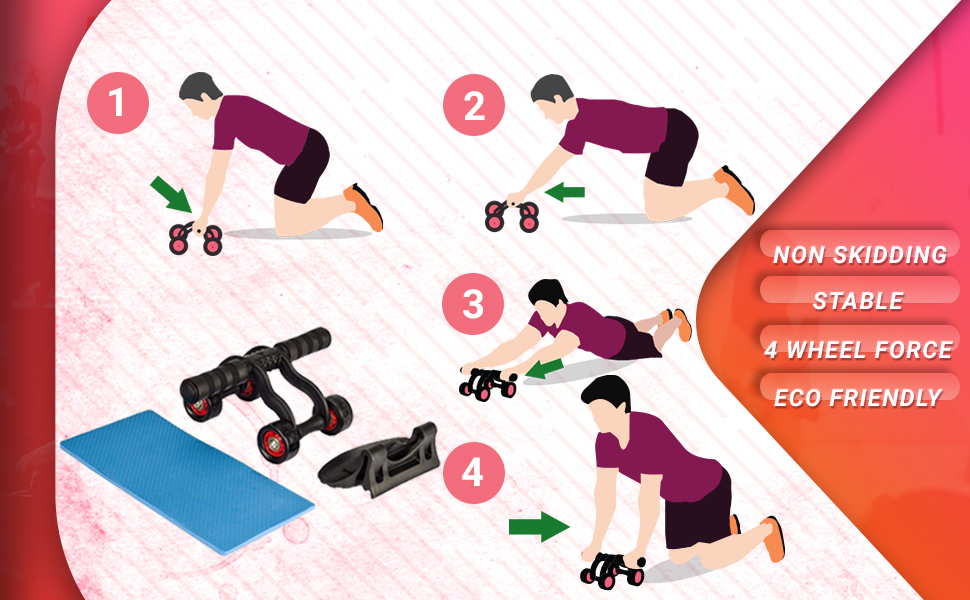 1

2

3

4

NON SKIDDING

STABLE

4 WHEEL FORCE

ECO FRIENDLY