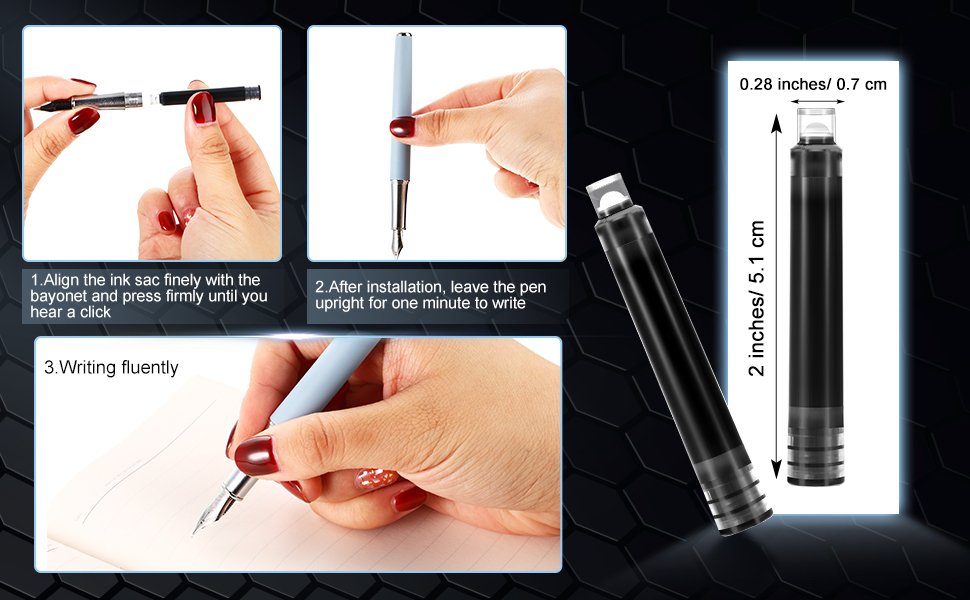 1.Align the ink sac finely with the bayonet and press firmly until you hear a click

2.After installation, leave the pen upright for one minute to write

3.Writing fluently

0.28 inches/ 0.7 cm

2 inches/ 5.1 cm