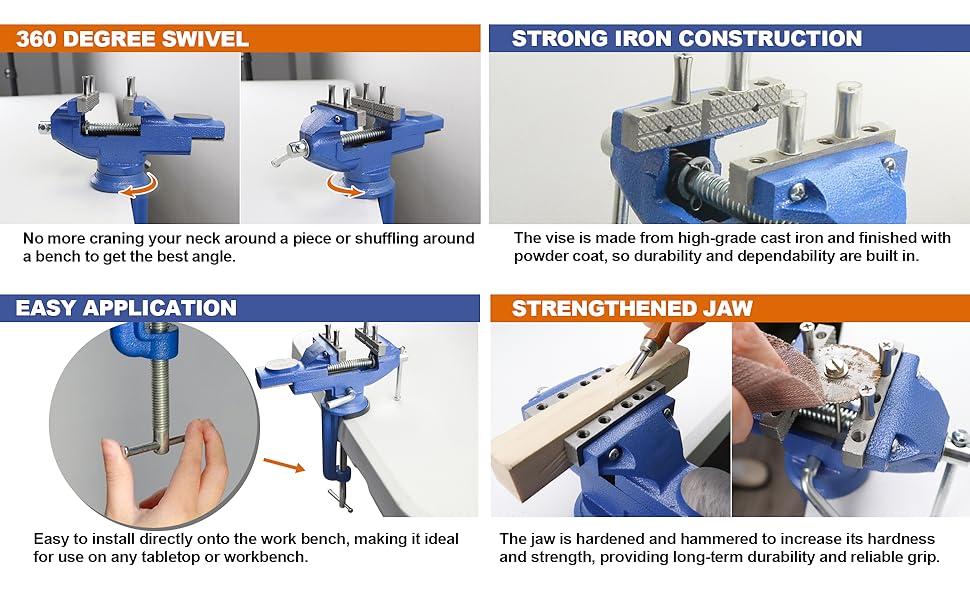 360 DEGREE SWIVEL

No more craning your neck around a piece or shuffling around a bench to get the best angle.

STRONG IRON CONSTRUCTION

The vise is made from high-grade cast iron and finished with powder coat, so durability and dependability are built in.

EASY APPLICATION

Easy to install directly onto the work bench, making it ideal for use on any tabletop or workbench.

STRENGTHENED JAW

The jaw is hardened and hammered to increase its hardness and strength, providing long-term durability and reliable grip.