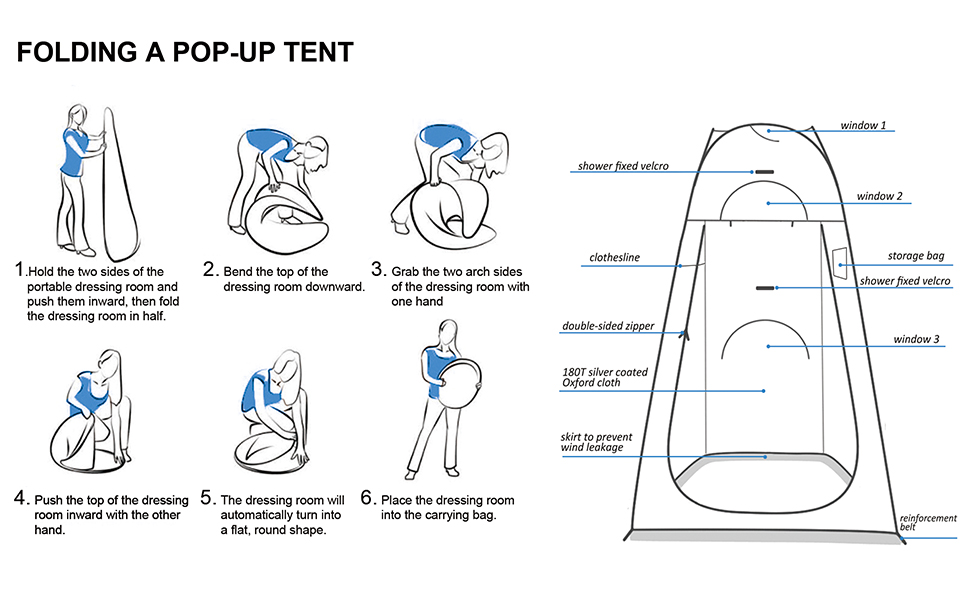 FOLDING A POP-UP TENT

1. Hold the two sides of the portable dressing room and push them inward, then fold the dressing room in half.

2. Bend the top of the dressing room downward.

3. Grab the two arch sides of the dressing room with one hand

4. Push the top of the dressing room inward with the other hand.

5. The dressing room will automatically turn into a flat, round shape.

6. Place the dressing room into the carrying bag.

window 1

shower fixed velcro

window 2

clothesline

storage bag

shower fixed velcro

double-sided zipper

window 3

180T silver coated Oxford cloth

skirt to prevent wind leakage

reinforcement belt