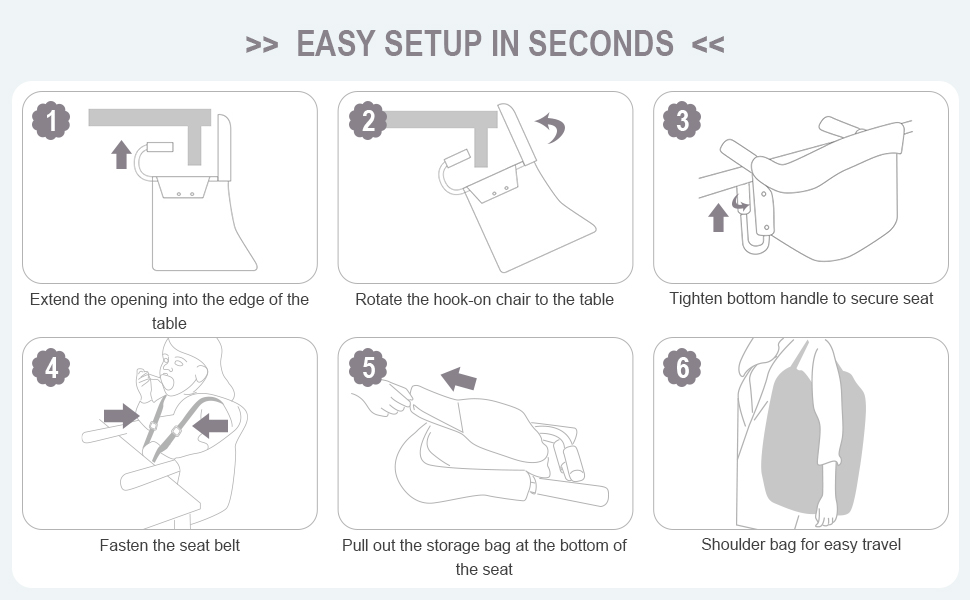 >> EASY SETUP IN SECONDS <<

1
Extend the opening into the edge of the table

2
Rotate the hook-on chair to the table

3
Tighten bottom handle to secure seat

4
Fasten the seat belt

5
Pull out the storage bag at the bottom of the seat

6
Shoulder bag for easy travel