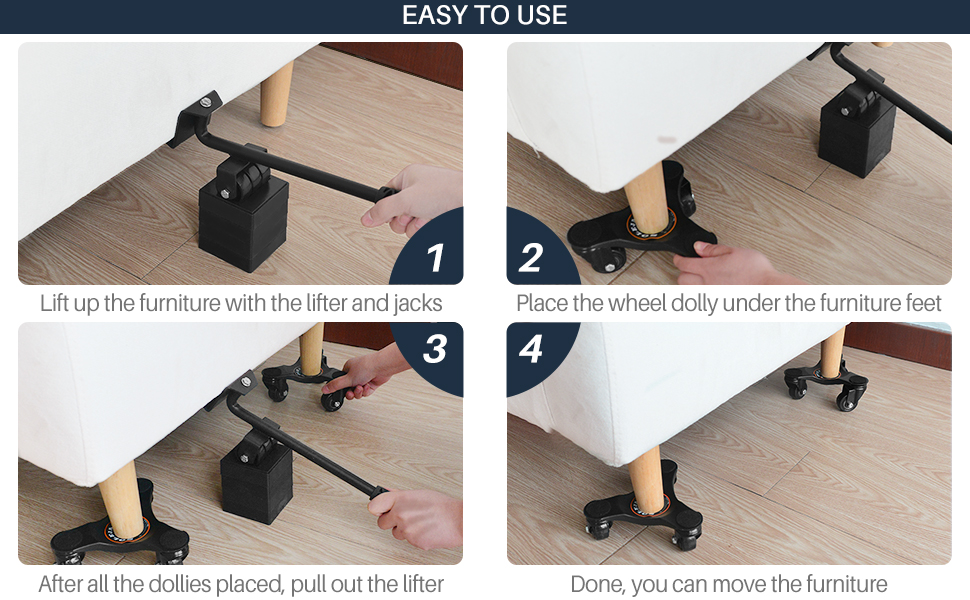 EASY TO USE

1

Lift up the furniture with the lifter and jacks

2

Place the wheel dolly under the furniture feet

3

After all the dollies placed, pull out the lifter

4

Done, you can move the furniture