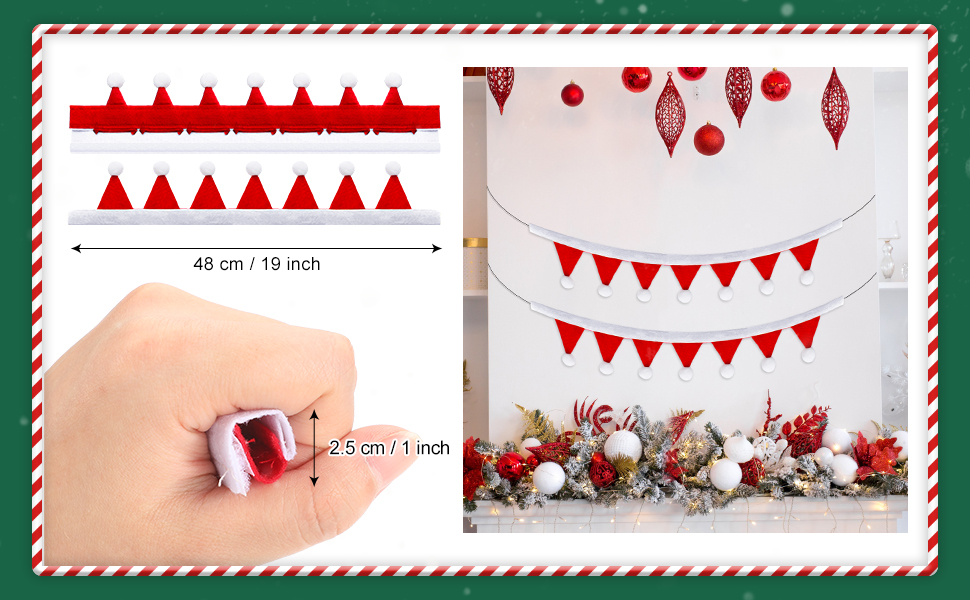 48 cm / 19 inch

2.5 cm / 1 inch