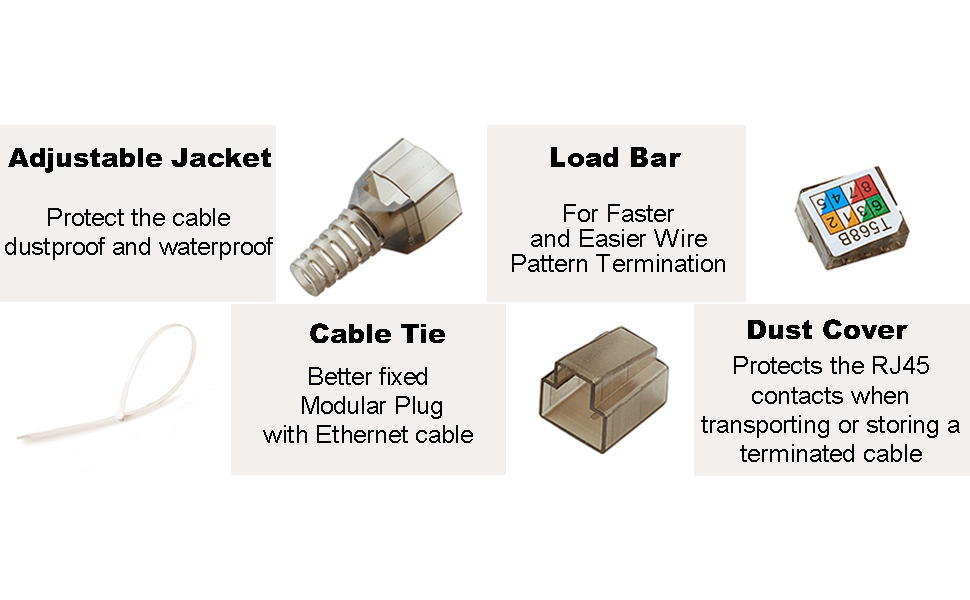 Adjustable Jacket

Protect the cable dustproof and waterproof

Load Bar

For Faster and Easier Wire Pattern Termination

8 7 4 5
6 3 1 2
T568B

Cable Tie

Better fixed Modular Plug with Ethernet cable

Dust Cover

Protects the RJ45 contacts when transporting or storing a terminated cable