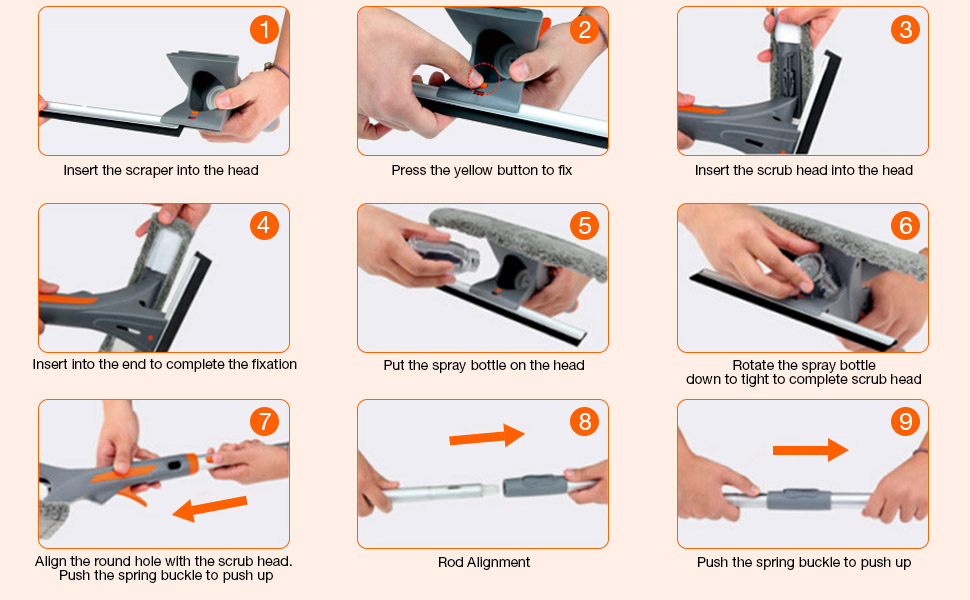 1
Insert the scraper into the head

2
Press the yellow button to fix

3
Insert the scrub head into the head

4
Insert into the end to complete the fixation

5
Put the spray bottle on the head

6
Rotate the spray bottle down to tight to complete scrub head

7
Align the round hole with the scrub head. Push the spring buckle to push up

8
Rod Alignment

9
Push the spring buckle to push up