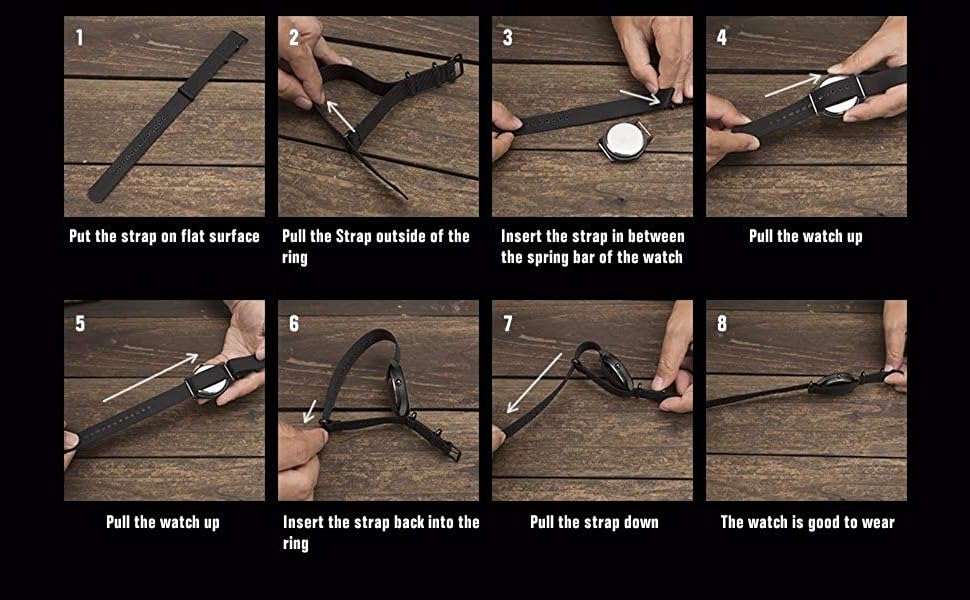 1

Put the strap on flat surface

2

Pull the Strap outside of the ring

3

Insert the strap in between the spring bar of the watch

4

Pull the watch up

5

Pull the watch up

6

Insert the strap back into the ring

7

Pull the strap down

8

The watch is good to wear