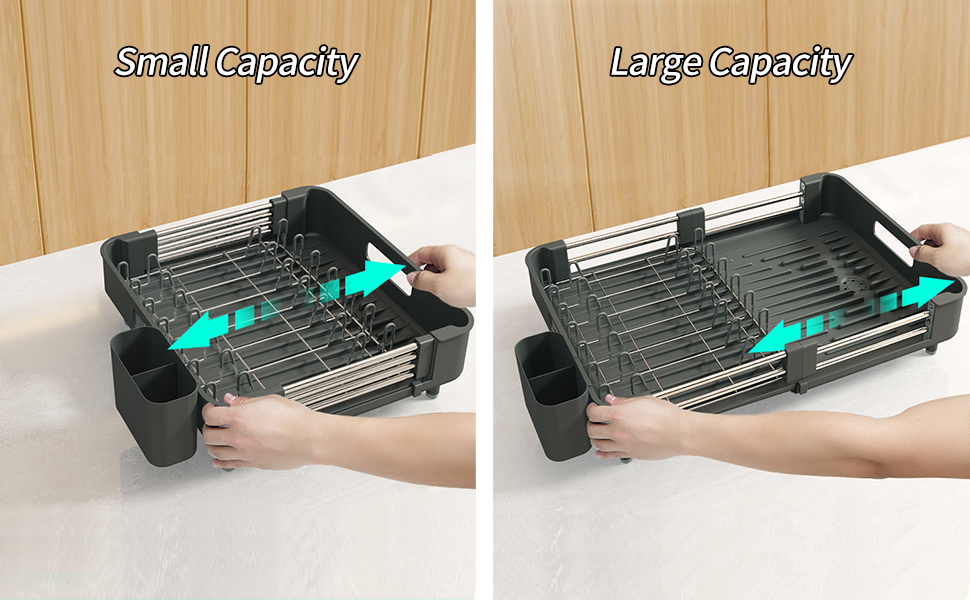 Small Capacity

Large Capacity