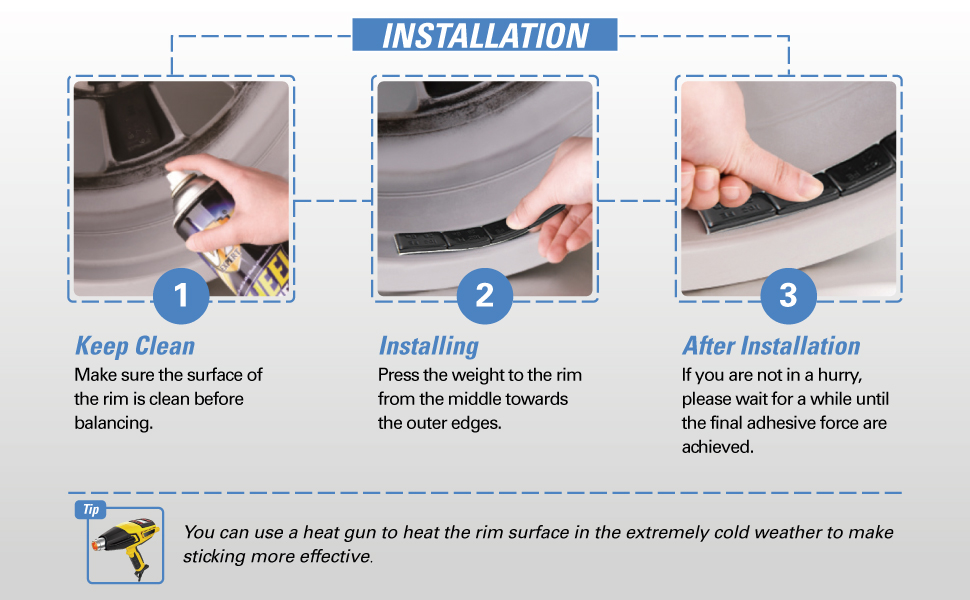 INSTALLATION

1

Keep Clean
Make sure the surface of the rim is clean before balancing.

2

Installing
Press the weight to the rim from the middle towards the outer edges.

3

After Installation
If you are not in a hurry, please wait for a while until the final adhesive force are achieved.

Tip

You can use a heat gun to heat the rim surface in the extremely cold weather to make sticking more effective.