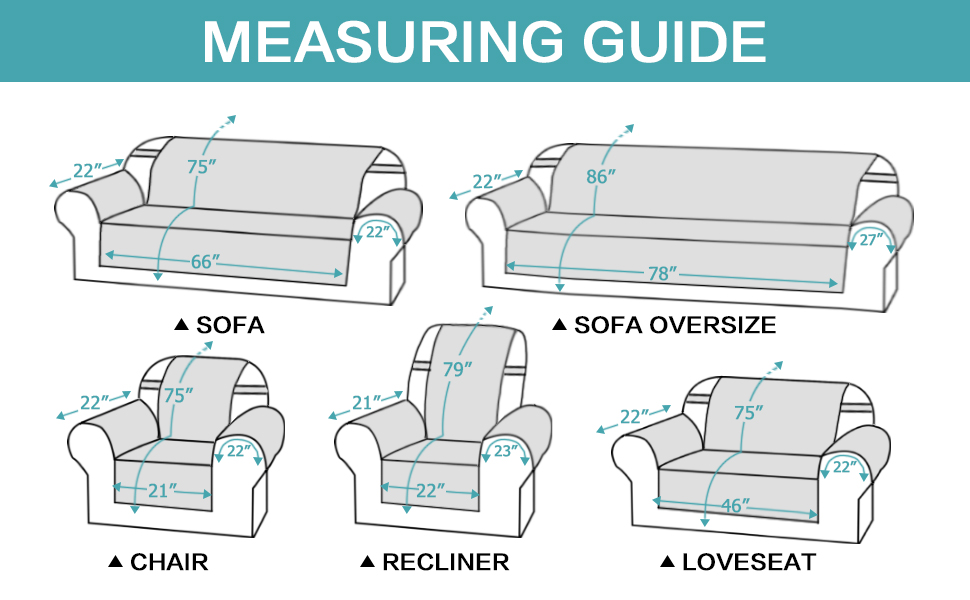 MEASURING GUIDE

22″
75″
22″
66″
▲ SOFA

22″
86″
27″
78″
▲ SOFA OVERSIZE

22″
75″
22″
21″
▲ CHAIR

21″
79″
23″
22″
▲ RECLINER

22″
75″
22″
46″
▲ LOVESEAT