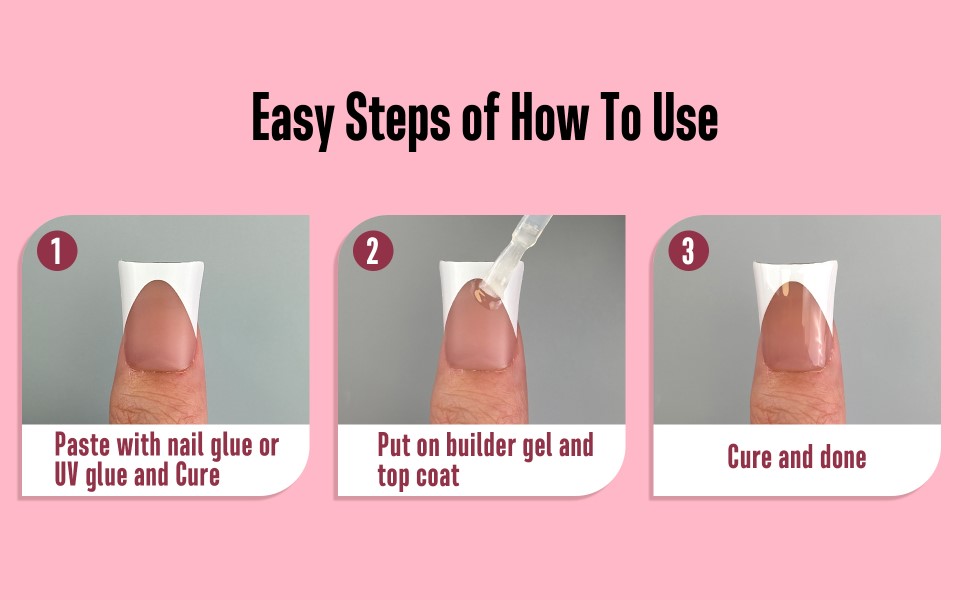 Easy Steps of How To Use

1

Paste with nail glue or UV glue and Cure

2

Put on builder gel and top coat

3

Cure and done