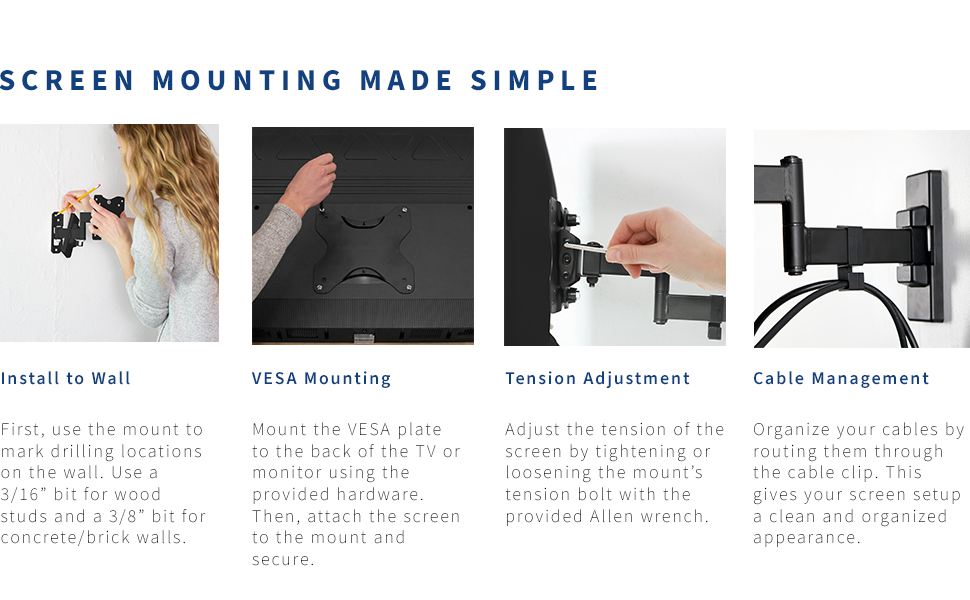 SCREEN MOUNTING MADE SIMPLE

Install to Wall

First, use the mount to mark drilling locations on the wall. Use a 3/16” bit for wood studs and a 3/8” bit for concrete/brick walls.

VESA Mounting

Mount the VESA plate to the back of the TV or monitor using the provided hardware. Then, attach the screen to the mount and secure.

Tension Adjustment

Adjust the tension of the screen by tightening or loosening the mount’s tension bolt with the provided Allen wrench.

Cable Management

Organize your cables by routing them through the cable clip. This gives your screen setup a clean and organized appearance.