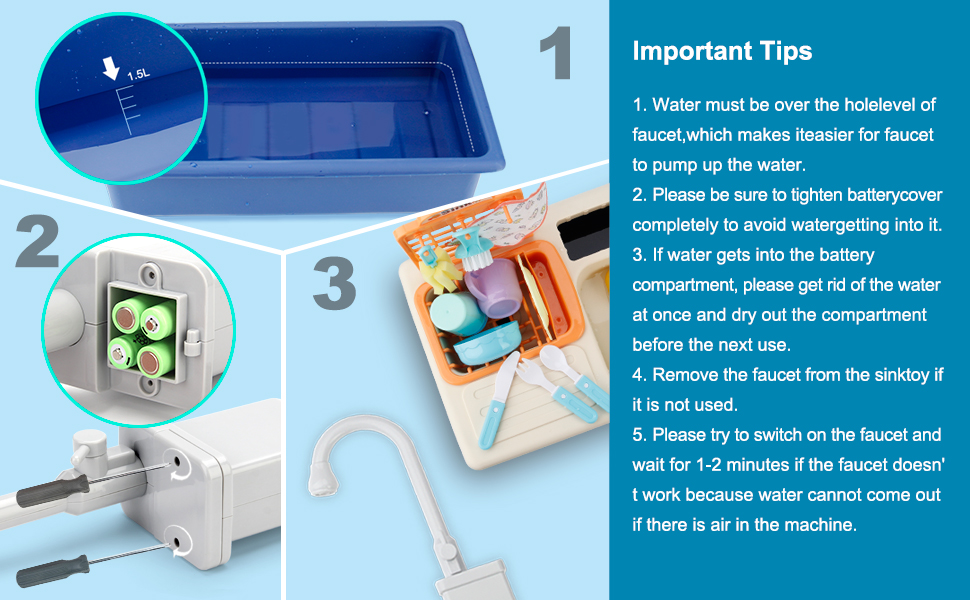 1.5L

1

2

3

Important Tips

1. Water must be over the holelevel of faucet,which makes iteasier for faucet to pump up the water.
2. Please be sure to tighten batterycover completely to avoid watergetting into it.
3. If water gets into the battery compartment, please get rid of the water at once and dry out the compartment before the next use.
4. Remove the faucet from the sinktoy if it is not used.
5. Please try to switch on the faucet and wait for 1-2 minutes if the faucet doesn't work because water cannot come out if there is air in the machine.