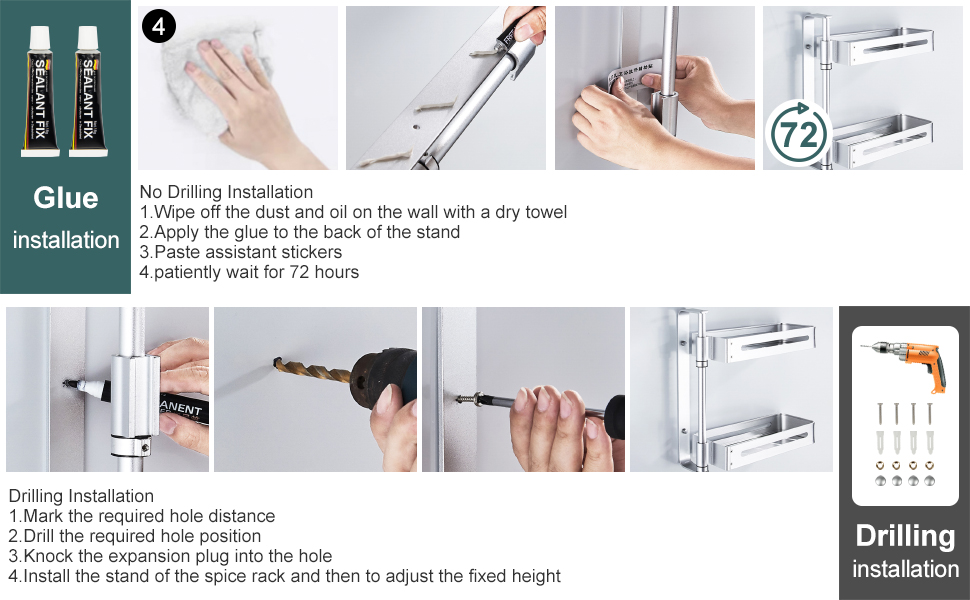 SEALANT FIX
SEALANT FIX

Glue
installation

4

72

No Drilling Installation
1.Wipe off the dust and oil on the wall with a dry towel
2.Apply the glue to the back of the stand
3.Paste assistant stickers
4.patiently wait for 72 hours

ANENT

Drilling Installation
1.Mark the required hole distance
2.Drill the required hole position
3.Knock the expansion plug into the hole
4.Install the stand of the spice rack and then to adjust the fixed height

Drilling
installation