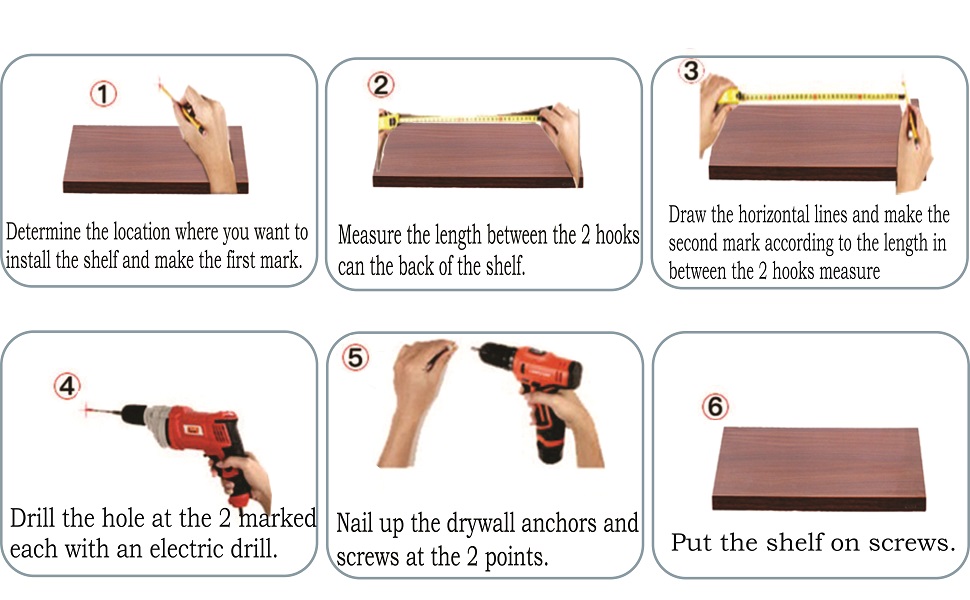 1

Determine the location where you want to install the shelf and make the first mark.

2

Measure the length between the 2 hooks can the back of the shelf.

3

Draw the horizontal lines and make the second mark according to the length in between the 2 hooks measure

4

Drill the hole at the 2 marked each with an electric drill.

5

Nail up the drywall anchors and screws at the 2 points.

6

Put the shelf on screws.