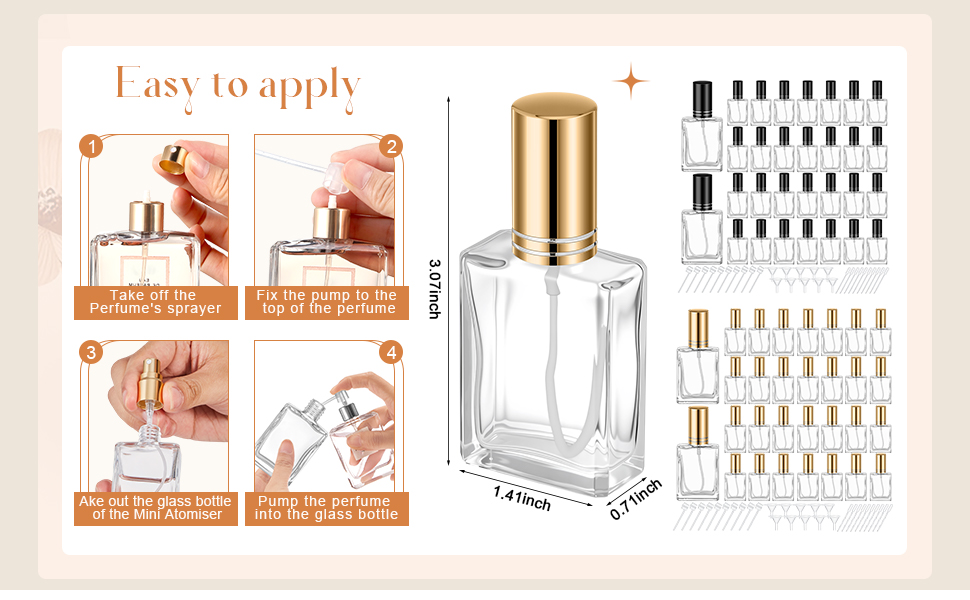 Easy to apply

1
Take off the Perfume's sprayer

2
Fix the pump to the top of the perfume

3
Ake out the glass bottle of the Mini Atomiser

4
Pump the perfume into the glass bottle

3.07inch
1.41inch
0.71inch