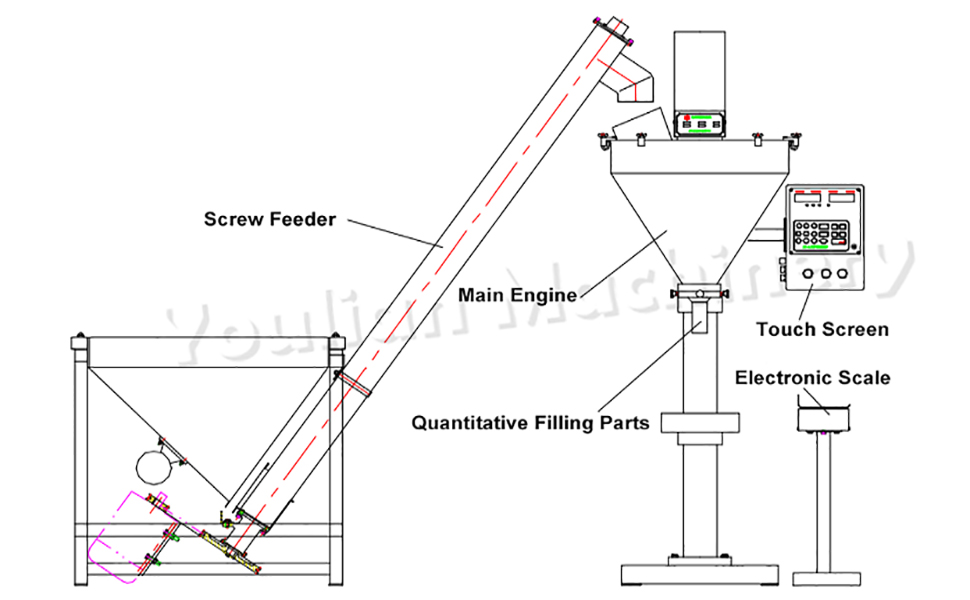 Screw Feeder

Main Engine

Touch Screen

Electronic Scale

Quantitative Filling Parts

Youlian Machinery