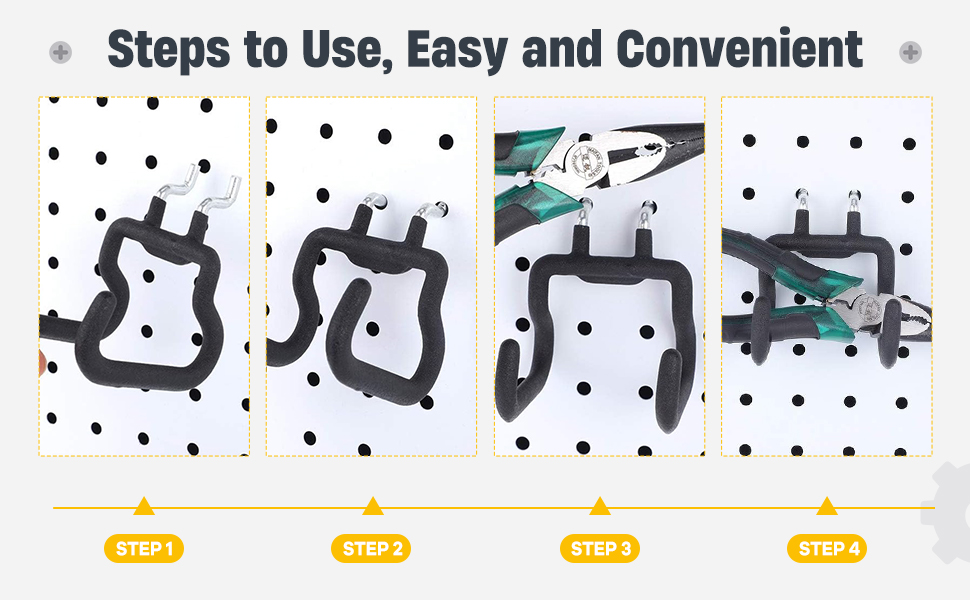 Steps to Use, Easy and Convenient

STEP 1

STEP 2

STEP 3

STEP 4