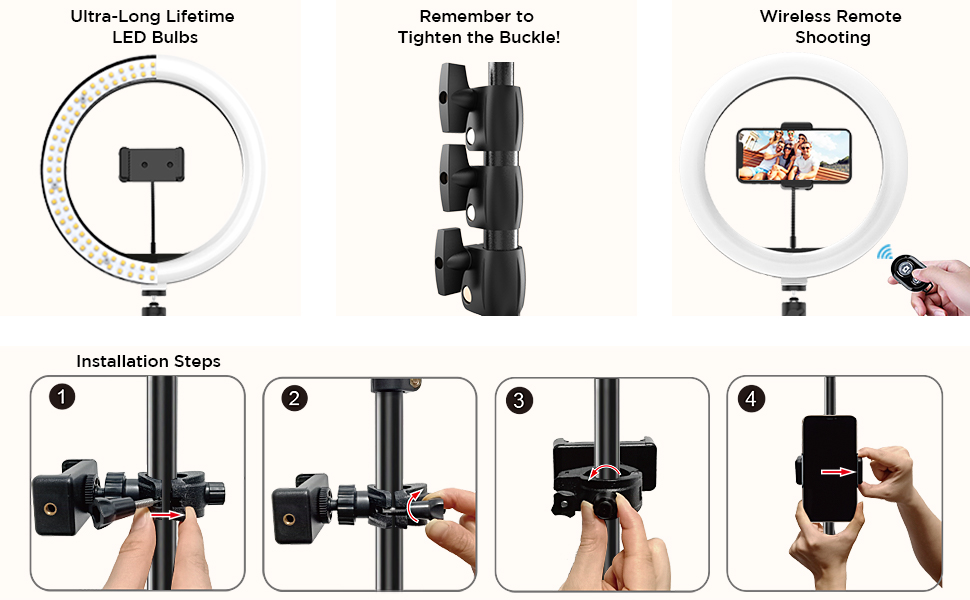 Ultra-Long Lifetime LED Bulbs

Remember to Tighten the Buckle!

Wireless Remote Shooting

Installation Steps

1

2

3

4