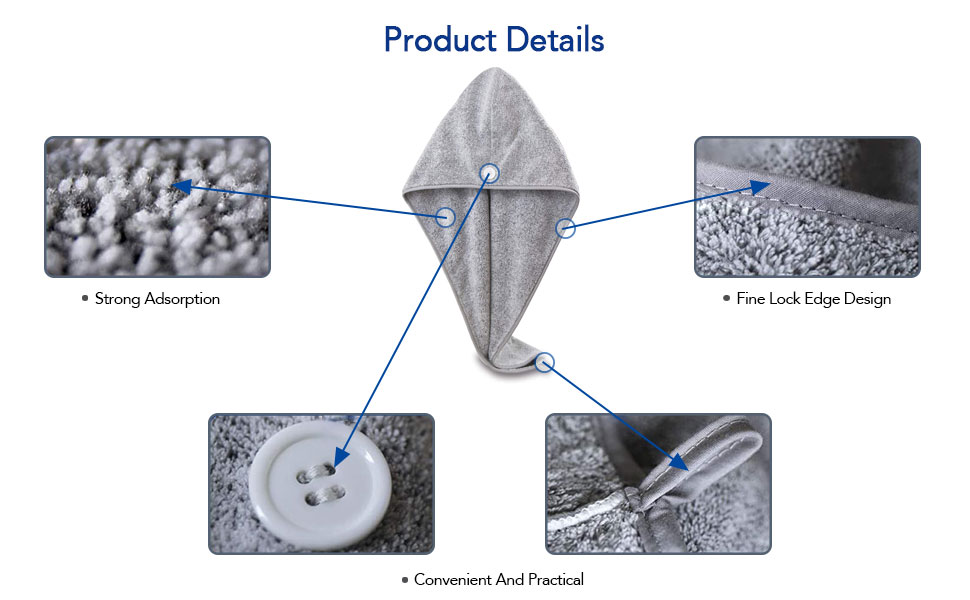 Product Details

• Strong Adsorption

• Fine Lock Edge Design

• Convenient And Practical