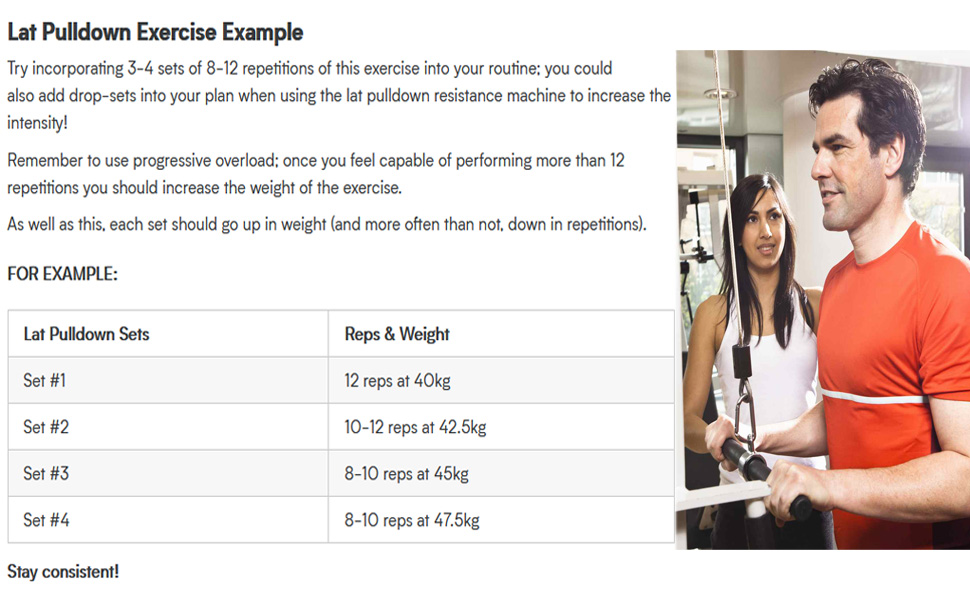 Lat Pulldown Exercise Example

Try incorporating 3-4 sets of 8-12 repetitions of this exercise into your routine; you could also add drop-sets into your plan when using the lat pulldown resistance machine to increase the intensity!

Remember to use progressive overload; once you feel capable of performing more than 12 repetitions you should increase the weight of the exercise.

As well as this, each set should go up in weight (and more often than not, down in repetitions).

FOR EXAMPLE:

| Lat Pulldown Sets | Reps & Weight |
|---|---|
| Set #1 | 12 reps at 40kg |
| Set #2 | 10-12 reps at 42.5kg |
| Set #3 | 8-10 reps at 45kg |
| Set #4 | 8-10 reps at 47.5kg |

Stay consistent!