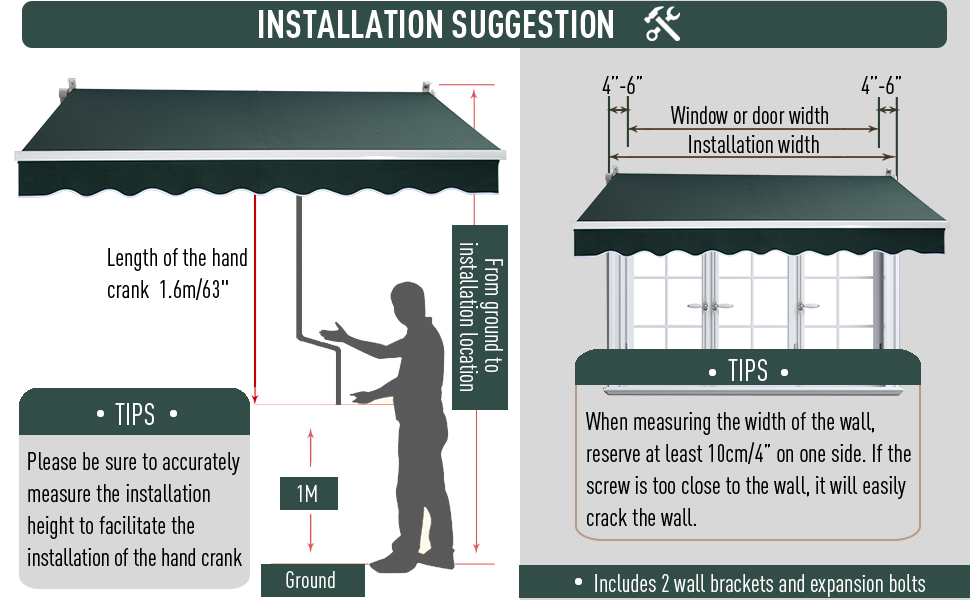 INSTALLATION SUGGESTION

Length of the hand crank 1.6m/63"

From ground to installation location

• TIPS •

Please be sure to accurately measure the installation height to facilitate the installation of the hand crank

1M

Ground

4"-6"

4"-6"

Window or door width

Installation width

• TIPS •

When measuring the width of the wall, reserve at least 10cm/4" on one side. If the screw is too close to the wall, it will easily crack the wall.

• Includes 2 wall brackets and expansion bolts